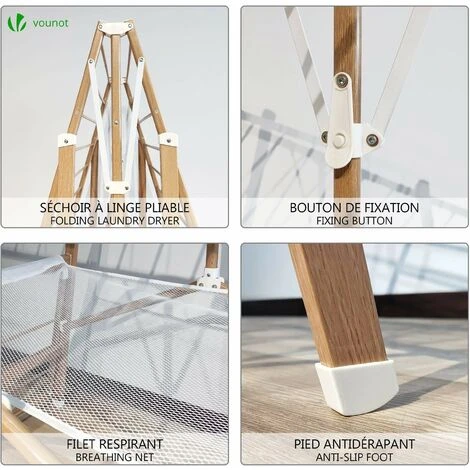 vounot

SÉCHOIR À LINGE PLIABLE
FOLDING LAUNDRY DRYER

BOUTON DE FIXATION
FIXING BUTTON

FILET RESPIRANT
BREATHING NET

PIED ANTIDÉRAPANT
ANTI-SLIP FOOT