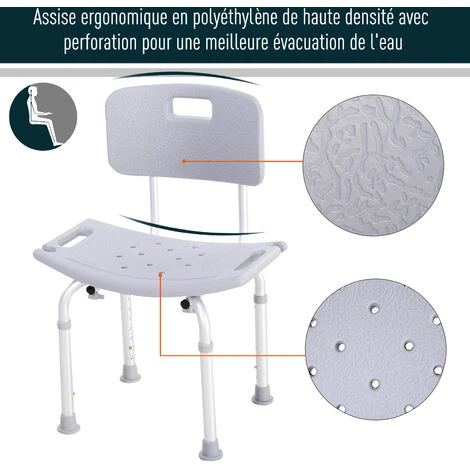 Assise ergonomique en polyéthylène de haute densité avec perforation pour une meilleure évacuation de l'eau