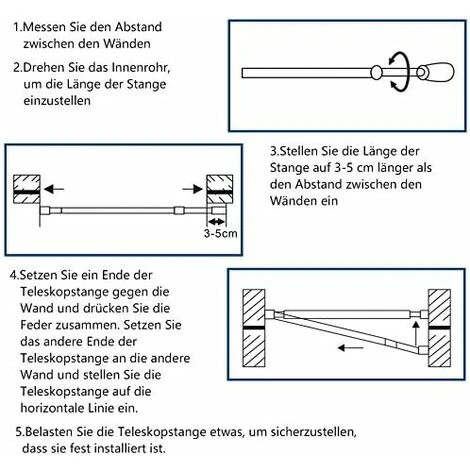 1.Messen Sie den Abstand zwischen den Wänden

2.Drehen Sie das Innenrohr, um die Länge der Stange einzustellen

3-5cm

3.Stellen Sie die Länge der Stange auf 3-5 cm länger als den Abstand zwischen den Wänden ein

4.Setzen Sie ein Ende der Teleskopstange gegen die Wand und drücken Sie die Feder zusammen. Setzen Sie das andere Ende der Teleskopstange an die andere Wand und stellen Sie die Teleskopstange auf die horizontale Linie ein.

5.Belasten Sie die Teleskopstange etwas, um sicherzustellen, dass sie fest installiert ist.