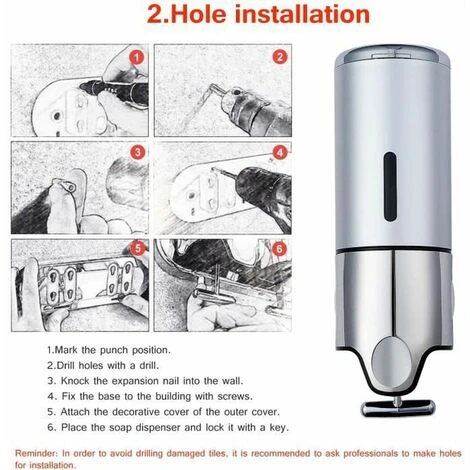 2.Hole installation

1

2

3

4

5

6

1.Mark the punch position.
2.Drill holes with a drill.
3. Knock the expansion nail into the wall.
4. Fix the base to the building with screws.
5. Attach the decorative cover of the outer cover.
6. Place the soap dispenser and lock it with a key.

Reminder: In order to avoid drilling damaged tiles, it is recommended to ask professionals to make holes for installation.