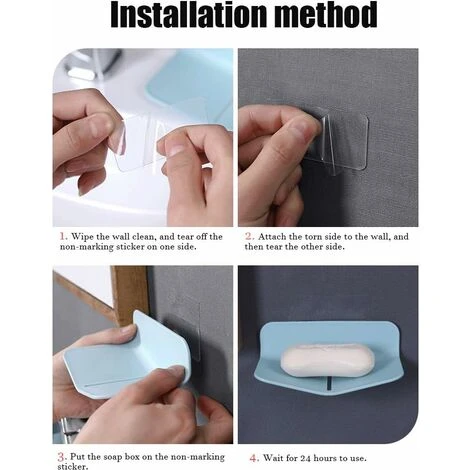 Installation method

1. Wipe the wall clean, and tear off the non-marking sticker on one side.

2. Attach the torn side to the wall, and then tear the other side.

3. Put the soap box on the non-marking sticker.

4. Wait for 24 hours to use.