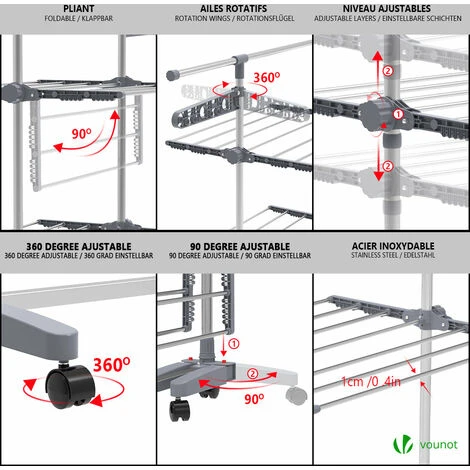 PLIANT
FOLDABLE / KLAPPBAR

90°

AILES ROTATIFS
ROTATION WINGS / ROTATIONSFLÜGEL

360°

NIVEAU AJUSTABLES
ADJUSTABLE LAYERS / EINSTELLBARE SCHICHTEN

2
1
2

360 DEGREE AJUSTABLE
360 DEGREE ADJUSTABLE / 360 GRAD EINSTELLBAR

360°

90 DEGREE AJUSTABLE
90 DEGREE ADJUSTABLE / 90 GRAD EINSTELLBAR

1
2
90°

ACIER INOXYDABLE
STAINLESS STEEL / EDELSTAHL

1cm /0.4in

vounot