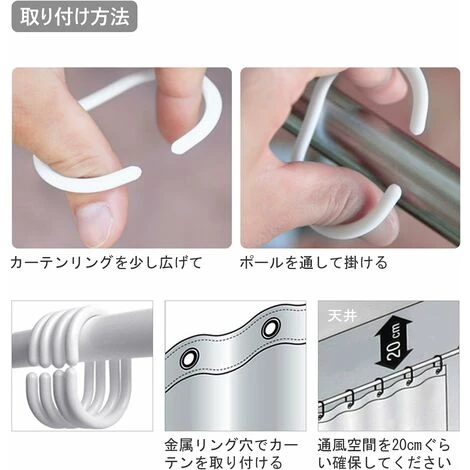 取り付け方法

カーテンリングを少し広げて

ポールを通して掛ける

天井

20cm

金属リング穴でカーテンを取り付ける

通風空間を20cmぐらい確保してください