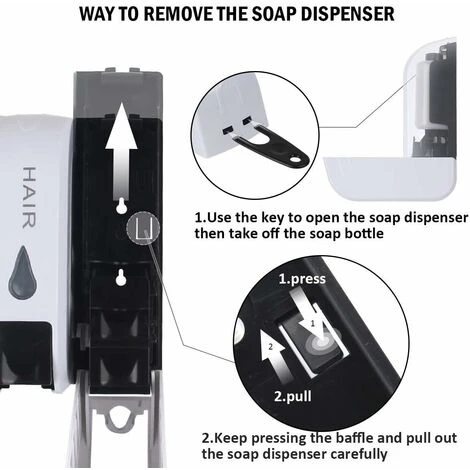 WAY TO REMOVE THE SOAP DISPENSER

HAIR

1.Use the key to open the soap dispenser then take off the soap bottle

1.press

1

2

2.pull

2.Keep pressing the baffle and pull out the soap dispenser carefully