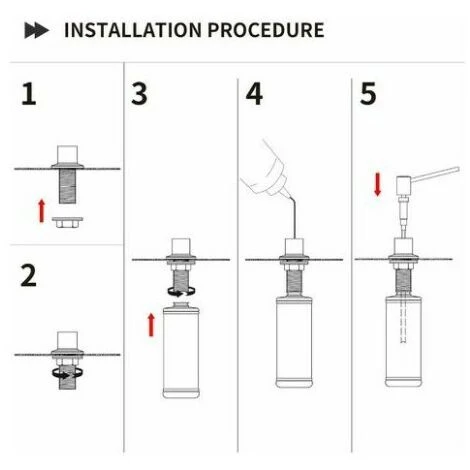 INSTALLATION PROCEDURE

1

2

3

4

5