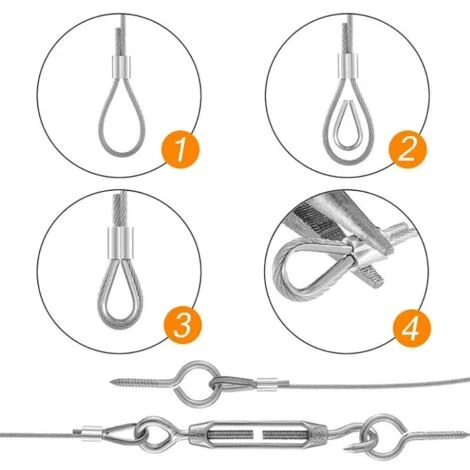 1
2
3
4