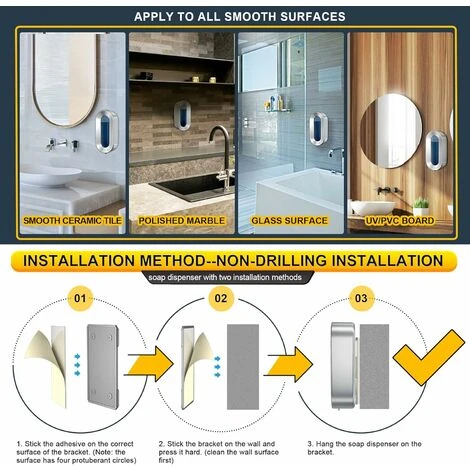 APPLY TO ALL SMOOTH SURFACES

SMOOTH CERAMIC TILE

POLISHED MARBLE

GLASS SURFACE

UV/PVC BOARD

INSTALLATION METHOD--NON-DRILLING INSTALLATION

soap dispenser with two installation methods

01

02

03

1. Stick the adhesive on the correct surface of the bracket. (Note: the surface has four protuberant circles)

2. Stick the bracket on the wall and press it hard. (clean the wall surface first)

3. Hang the soap dispenser on the bracket.