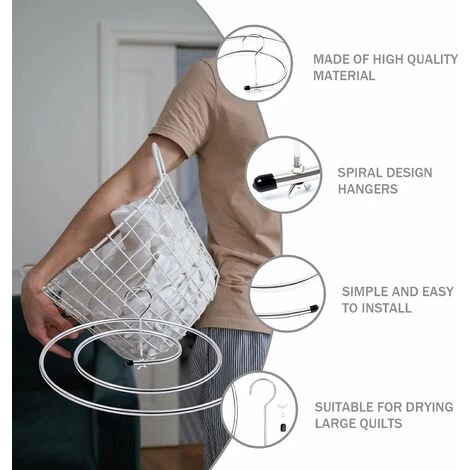 MADE OF HIGH QUALITY MATERIAL

SPIRAL DESIGN HANGERS

SIMPLE AND EASY TO INSTALL

SUITABLE FOR DRYING LARGE QUILTS