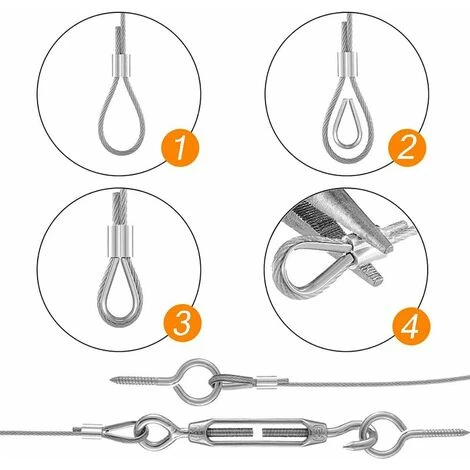 1

2

3

4