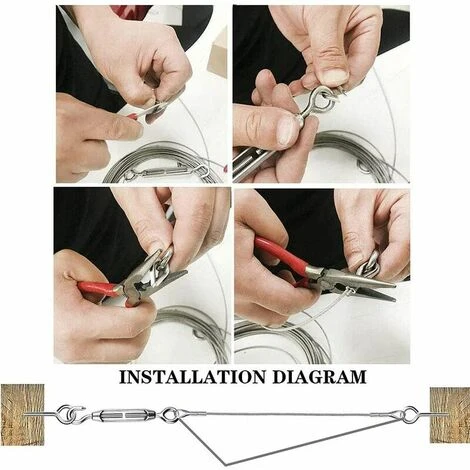 INSTALLATION DIAGRAM