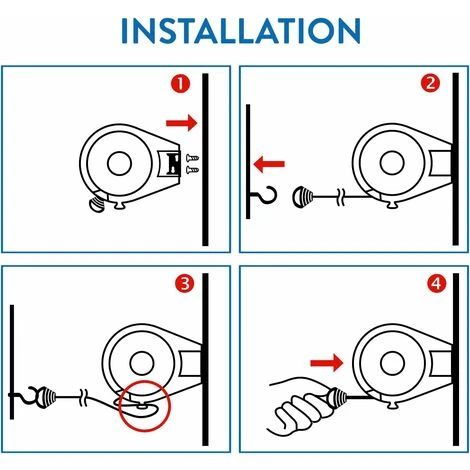 INSTALLATION

1

2

3

4