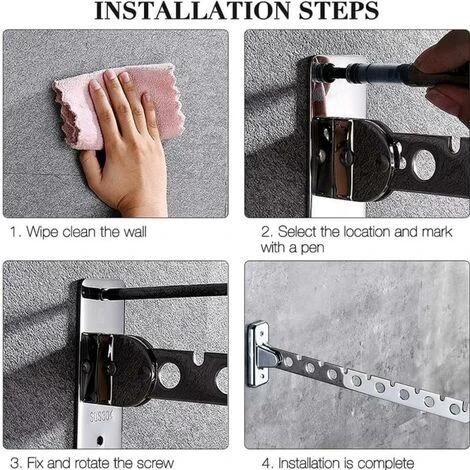 INSTALLATION STEPS

1. Wipe clean the wall

2. Select the location and mark with a pen

SUS304

3. Fix and rotate the screw

4. Installation is complete