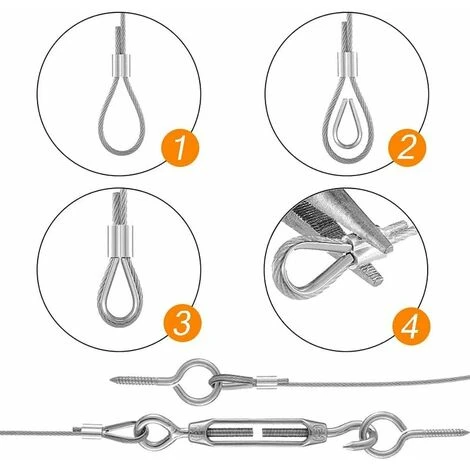 1

2

3

4