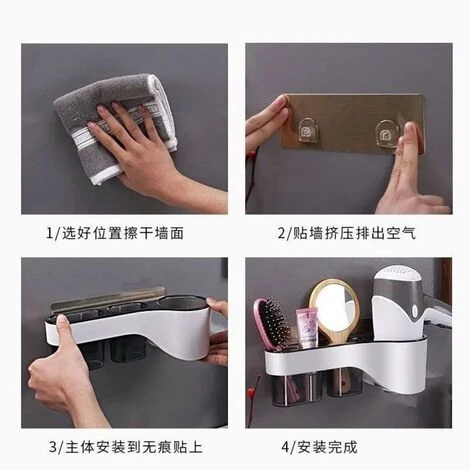 1/选好位置擦干墙面

2/贴墙挤压排出空气

3/主体安装到无痕贴上

4/安装完成